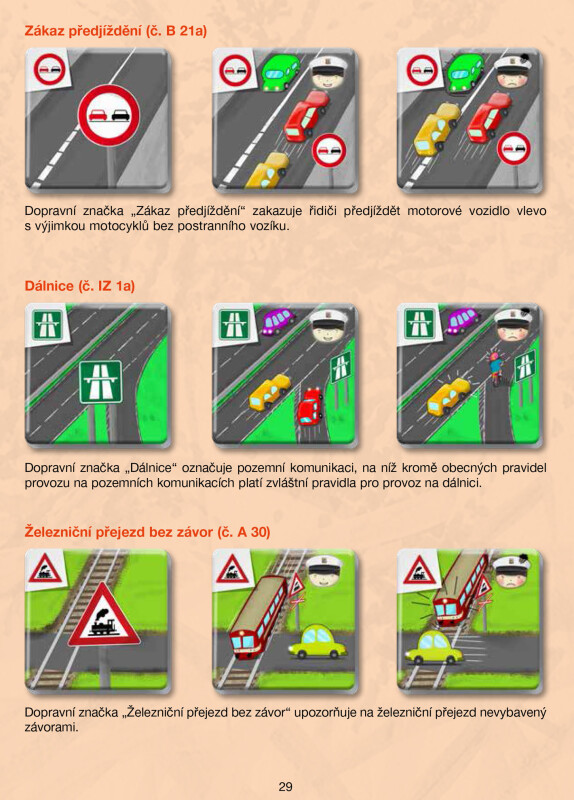 Zákaz předjíždění (č. B 21a)

Dopravní značka „Zákaz předjíždění“ zakazuje řidiči předjíždět motorové vozidlo vlevo s výjimkou motocyklů bez postranního vozíku.

Dálnice (č. IZ 1a)

Dopravní značka „Dálnice“ označuje pozemní komunikaci, na níž kromě obecných pravidel provozu na pozemních komunikacích platí zvláštní pravidla pro provoz na dálnici.

Železniční přejezd bez závor (č. A 30)

Dopravní značka „Železniční přejezd bez závor“ upozorňuje na železniční přejezd nevybavený závorami.

29