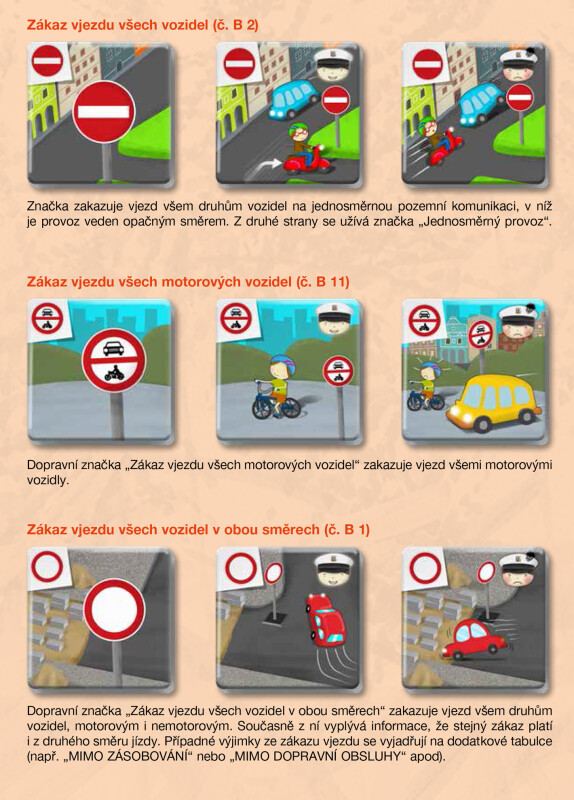 Zákaz vjezdu všech vozidel (č. B 2)

Značka zakazuje vjezd všem druhům vozidel na jednosměrnou pozemní komunikaci, v níž je provoz veden opačným směrem. Z druhé strany se užívá značka „Jednosměrný provoz“.

Zákaz vjezdu všech motorových vozidel (č. B 11)

Dopravní značka „Zákaz vjezdu všech motorových vozidel“ zakazuje vjezd všemi motorovými vozidly.

Zákaz vjezdu všech vozidel v obou směrech (č. B 1)

Dopravní značka „Zákaz vjezdu všech vozidel v obou směrech“ zakazuje vjezd všem druhům vozidel, motorovým i nemotorovým. Současně z ní vyplývá informace, že stejný zákaz platí i z druhého směru jízdy. Případné výjimky ze zákazu vjezdu se vyjadřují na dodatkové tabulce (např. „MIMO ZÁSOBOVÁNÍ“ nebo „MIMO DOPRAVNÍ OBSLUHY“ apod).