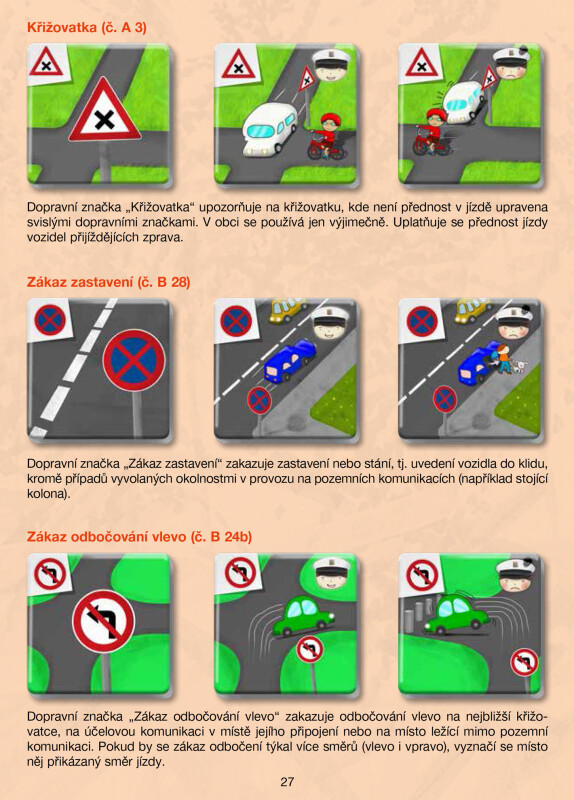 Křižovatka (č. A 3)

Dopravní značka „Křižovatka“ upozorňuje na křižovatku, kde není přednost v jízdě upravena svislými dopravními značkami. V obci se používá jen výjimečně. Uplatňuje se přednost jízdy vozidel přijíždějících zprava.

Zákaz zastavení (č. B 28)

Dopravní značka „Zákaz zastavení“ zakazuje zastavení nebo stání, tj. uvedení vozidla do klidu, kromě případů vyvolaných okolnostmi v provozu na pozemních komunikacích (například stojící kolona).

Zákaz odbočování vlevo (č. B 24b)

Dopravní značka „Zákaz odbočování vlevo“ zakazuje odbočování vlevo na nejbližší křižovatce, na účelovou komunikaci v místě jejího připojení nebo na místo ležící mimo pozemní komunikaci. Pokud by se zákaz odbočení týkal více směrů (vlevo i vpravo), vyznačí se místo něj přikázaný směr jízdy.

27