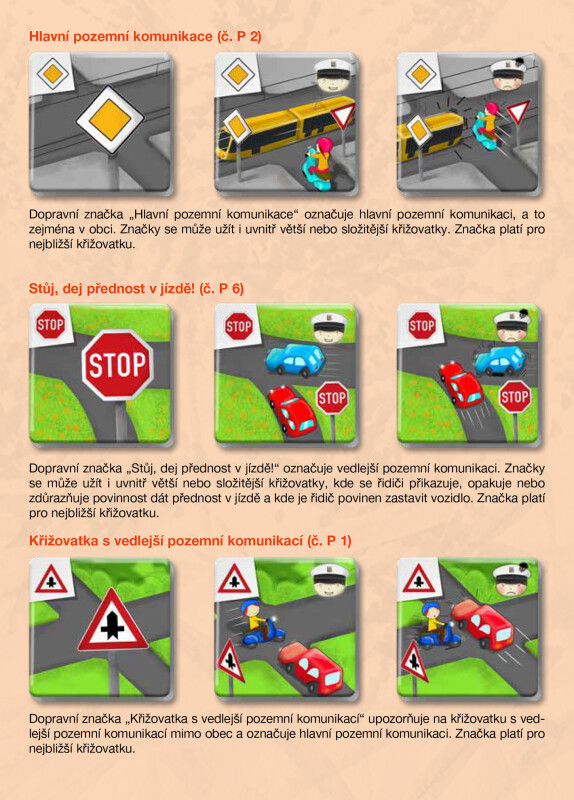 Hlavní pozemní komunikace (č. P 2)

Dopravní značka „Hlavní pozemní komunikace“ označuje hlavní pozemní komunikaci, a to zejména v obci. Značky se může užít i uvnitř větší nebo složitější křižovatky. Značka platí pro nejbližší křižovatku.

Stůj, dej přednost v jízdě! (č. P 6)

STOP

STOP

STOP

STOP

STOP

STOP

Dopravní značka „Stůj, dej přednost v jízdě!“ označuje vedlejší pozemní komunikaci. Značky se může užít i uvnitř větší nebo složitější křižovatky, kde se řidiči přikazuje, opakuje nebo zdůrazňuje povinnost dát přednost v jízdě a kde je řidič povinen zastavit vozidlo. Značka platí pro nejbližší křižovatku.

Křižovatka s vedlejší pozemní komunikací (č. P 1)

Dopravní značka „Křižovatka s vedlejší pozemní komunikací“ upozorňuje na křižovatku s vedlejší pozemní komunikací mimo obec a označuje hlavní pozemní komunikaci. Značka platí pro nejbližší křižovatku.