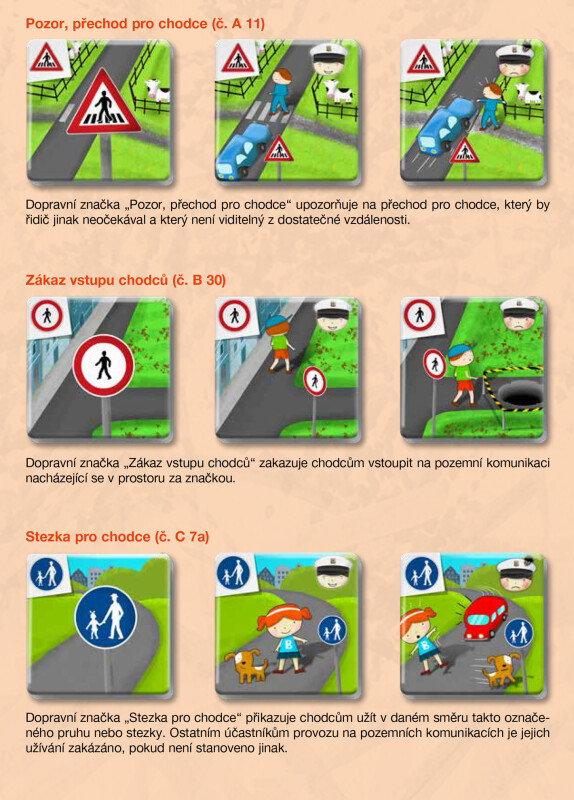 Pozor, přechod pro chodce (č. A 11)

Dopravní značka „Pozor, přechod pro chodce“ upozorňuje na přechod pro chodce, který by řidič jinak neočekával a který není viditelný z dostatečné vzdálenosti.

Zákaz vstupu chodců (č. B 30)

Dopravní značka „Zákaz vstupu chodců“ zakazuje chodcům vstoupit na pozemní komunikaci nacházející se v prostoru za značkou.

Stezka pro chodce (č. C 7a)

B

B

Dopravní značka „Stezka pro chodce“ přikazuje chodcům užít v daném směru takto označeného pruhu nebo stezky. Ostatním účastníkům provozu na pozemních komunikacích je jejich užívání zakázáno, pokud není stanoveno jinak.