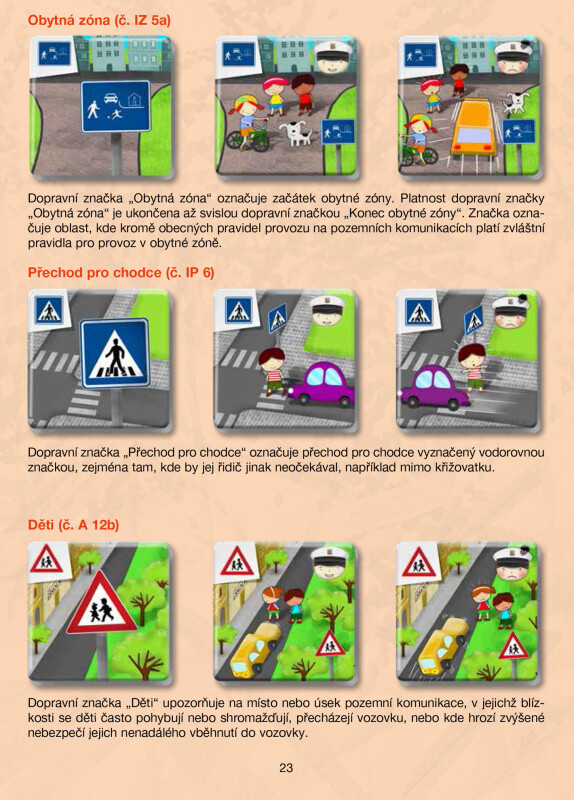 Obytná zóna (č. IZ 5a)

Dopravní značka „Obytná zóna“ označuje začátek obytné zóny. Platnost dopravní značky „Obytná zóna“ je ukončena až svislou dopravní značkou „Konec obytné zóny“. Značka označuje oblast, kde kromě obecných pravidel provozu na pozemních komunikacích platí zvláštní pravidla pro provoz v obytné zóně.

Přechod pro chodce (č. IP 6)

Dopravní značka „Přechod pro chodce“ označuje přechod pro chodce vyznačený vodorovnou značkou, zejména tam, kde by jej řidič jinak neočekával, například mimo křižovatku.

Děti (č. A 12b)

Dopravní značka „Děti“ upozorňuje na místo nebo úsek pozemní komunikace, v jejichž blízkosti se děti často pohybují nebo shromažďují, přecházejí vozovku, nebo kde hrozí zvýšené nebezpečí jejich nenadálého vběhnutí do vozovky.

23