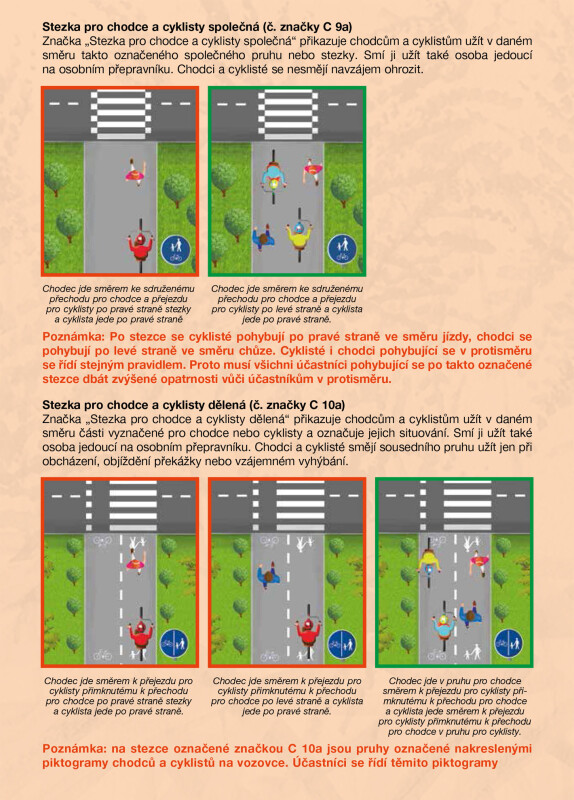 **Stezka pro chodce a cyklisty společná (č. značky C 9a)**
Značka „Stezka pro chodce a cyklisty společná“ přikazuje chodcům a cyklistům užít v daném směru takto označeného společného pruhu nebo stezky. Smí ji užít také osoba jedoucí na osobním přepravníku. Chodci a cyklisté se nesmějí navzájem ohrozit.

Chodec jde směrem ke sdruženému přechodu pro chodce a přejezdu pro cyklisty po pravé straně stezky a cyklista jede po pravé straně

Chodec jde směrem ke sdruženému přechodu pro chodce a přejezdu pro cyklisty po levé straně a cyklista jede po pravé straně.

Poznámka: Po stezce se cyklisté pohybují po pravé straně ve směru jízdy, chodci se pohybují po levé straně ve směru chůze. Cyklisté i chodci pohybující se v protisměru se řídí stejným pravidlem. Proto musí všichni účastníci pohybující se po takto označené stezce dbát zvýšené opatrnosti vůči účastníkům v protisměru.

**Stezka pro chodce a cyklisty dělená (č. značky C 10a)**
Značka „Stezka pro chodce a cyklisty dělená“ přikazuje chodcům a cyklistům užít v daném směru části vyznačené pro chodce nebo cyklisty a označuje jejich situování. Smí ji užít také osoba jedoucí na osobním přepravníku. Chodci a cyklisté smějí sousedního pruhu užít jen při obcházení, objíždění překážky nebo vzájemném vyhýbání.

Chodec jde směrem k přejezdu pro cyklisty přimknutému k přechodu pro chodce po pravé straně stezky a cyklista jede po pravé straně.

Chodec jde směrem k přejezdu pro cyklisty přimknutému k přechodu pro chodce po levé straně a cyklista jede po pravé straně.

Chodec jde v pruhu pro chodce směrem k přejezdu pro cyklisty přimknutému k přechodu pro chodce a cyklista jede směrem k přejezdu pro cyklisty přimknutému k přechodu pro chodce v pruhu pro cyklisty.

Poznámka: na stezce označené značkou C 10a jsou pruhy označené nakreslenými piktogramy chodců a cyklistů na vozovce. Účastníci se řídí těmito piktogramy