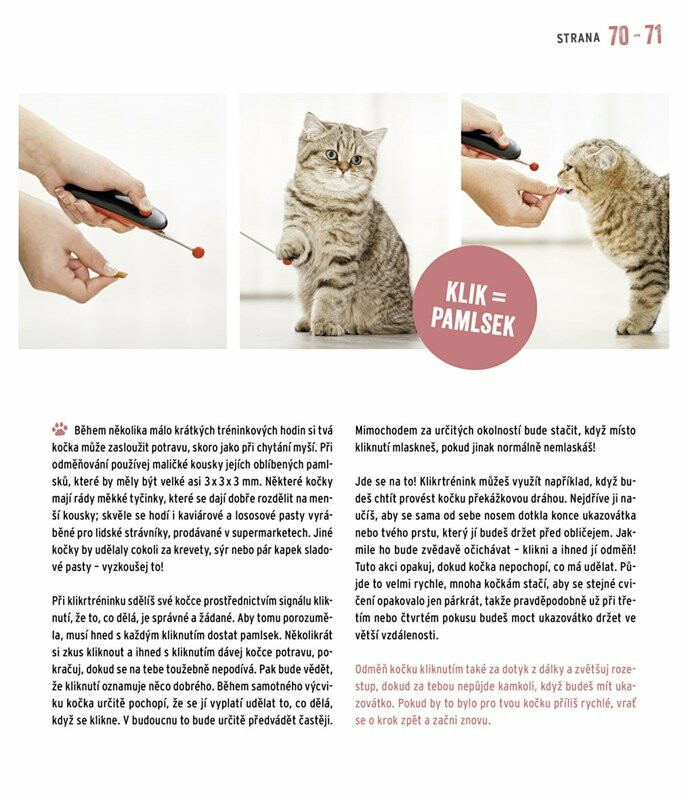 STRANA 70 – 71

KLIK = PAMLSEK

Během několika málo krátkých tréninkových hodin si tvá kočka může zasloužit potravu, skoro jako při chytání myší. Při odměňování používej maličké kousky jejích oblíbených pamlsků, které by měly být velké asi 3 x 3 x 3 mm. Některé kočky mají rády měkké tyčinky, které se dají dobře rozdělit na menší kousky; skvěle se hodí i kaviárové a lososové pasty vyráběné pro lidské strávníky, prodávané v supermarketech. Jiné kočky by udělaly cokoli za krevety, sýr nebo pár kapek sladové pasty – vyzkoušej to!

Při klikrtréninku sdělíš své kočce prostřednictvím signálu kliknutí, že to, co dělá, je správné a žádané. Aby tomu porozuměla, musí hned s každým kliknutím dostat pamlsek. Několikrát si zkus kliknout a ihned s kliknutím dávej kočce potravu, pokračuj, dokud se na tebe toužebně nepodívá. Pak bude vědět, že kliknutí oznamuje něco dobrého. Během samotného výcviku kočka určitě pochopí, že se jí vyplatí udělat to, co dělá, když se klikne. V budoucnu to bude určitě předvádět častěji.

Mimochodem za určitých okolností bude stačit, když místo kliknutí mlaskneš, pokud jinak normálně nemlaskáš!

Jde se na to! Klikrtrénink můžeš využít například, když budeš chtít provést kočku překážkovou dráhou. Nejdříve ji naučíš, aby se sama od sebe nosem dotkla konce ukazovátka nebo tvého prstu, který jí budeš držet před obličejem. Jakmile ho bude zvědavě očichávat – klikni a ihned jí odměň! Tuto akci opakuj, dokud kočka nepochopí, co má udělat. Půjde to velmi rychle, mnoha kočkám stačí, aby se stejné cvičení opakovalo jen párkrát, takže pravděpodobně už při třetím nebo čtvrtém pokusu budeš moct ukazovátko držet ve větší vzdálenosti.

Odměň kočku kliknutím také za dotyk z dálky a zvětšuj rozestup, dokud za tebou nepůjde kamkoli, když budeš mít ukazovátko. Pokud by to bylo pro tvou kočku příliš rychlé, vrať se o krok zpět a začni znovu.