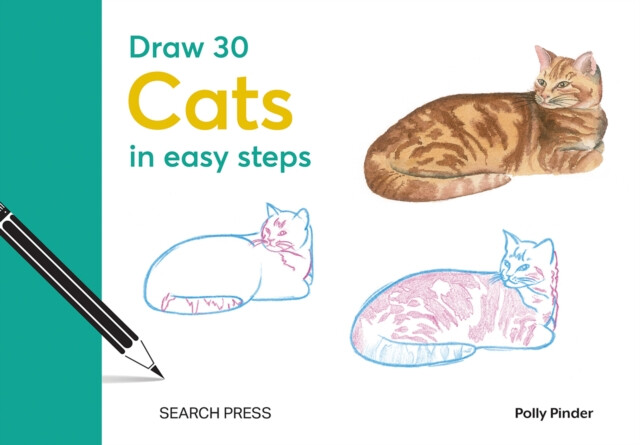 Draw 30
Cats
in easy steps

SEARCH PRESS

Polly Pinder