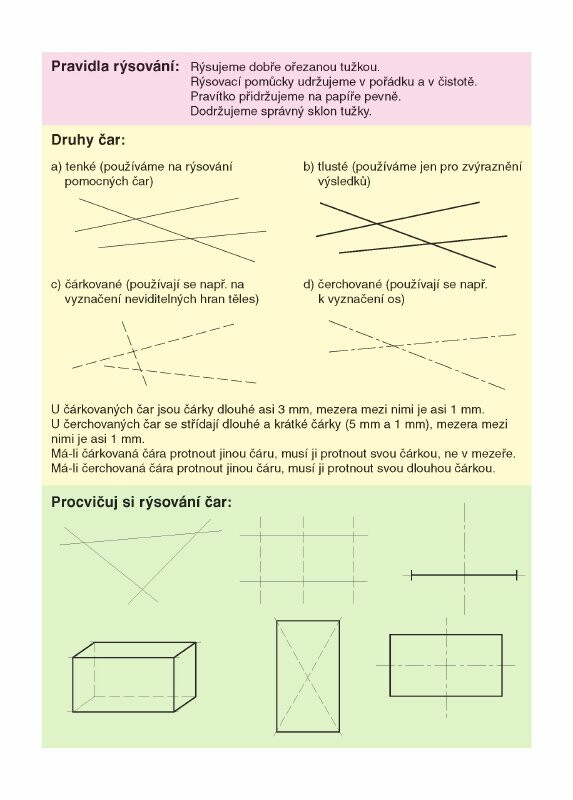 Pravidla rýsování: Rýsujeme dobře ořezanou tužkou.
Rýsovací pomůcky udržujeme v pořádku a v čistotě.
Pravítko přidržujeme na papíře pevně.
Dodržujeme správný sklon tužky.

Druhy čar:

a) tenké (používáme na rýsování pomocných čar)

b) tlusté (používáme jen pro zvýraznění výsledků)

c) čárkované (používají se např. na vyznačení neviditelných hran těles)

d) čerchované (používají se např. k vyznačení os)

U čárkovaných čar jsou čárky dlouhé asi 3 mm, mezera mezi nimi je asi 1 mm.
U čerchovaných čar se střídají dlouhé a krátké čárky (5 mm a 1 mm), mezera mezi nimi je asi 1 mm.
Má-li čárkovaná čára protnout jinou čáru, musí ji protnout svou čárkou, ne v mezeře.
Má-li čerchovaná čára protnout jinou čáru, musí ji protnout svou dlouhou čárkou.

Procvičuj si rýsování čar: